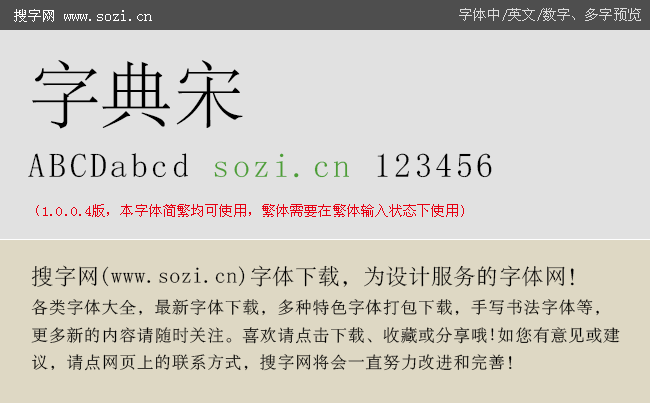 搜字网 www.sozi.cn

字体中/英文/数字、多字预览

字典宋

ABCDabcd sozi.cn 123456

（1.0.0.4版，本字体简繁均可使用，繁体需要在繁体输入状态下使用）

搜字网(www.sozi.cn)字体下载，为设计服务的字体网！

各类字体大全，最新字体下载，多种特色字体打包下载，手写书法字体等，更多新的内容请随时关注。喜欢请点击下载、收藏或分享哦！如您有意见或建议，请点网页上的联系方式，搜字网将会一直努力改进和完善！