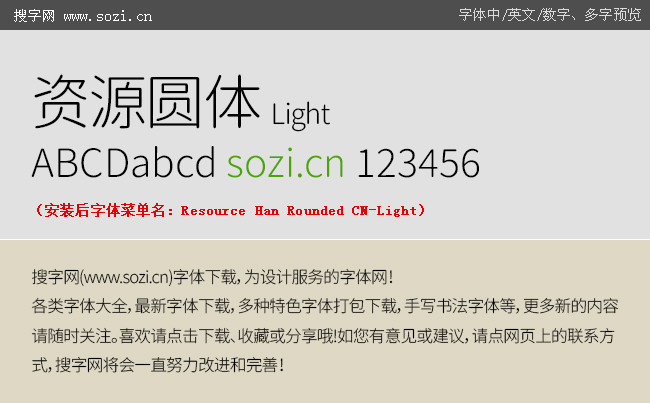 搜字网 www.sozi.cn

字体中/英文/数字、多字预览

资源圆体 Light

ABCDabcd sozi.cn 123456

（安装后字体菜单名：Resource Han Rounded CN-Light）

搜字网(www.sozi.cn)字体下载，为设计服务的字体网！
各类字体大全，最新字体下载，多种特色字体打包下载，手写书法字体等，更多新的内容请随时关注。喜欢请点击下载、收藏或分享哦!如您有意见或建议，请点网页上的联系方式，搜字网将会一直努力改进和完善！