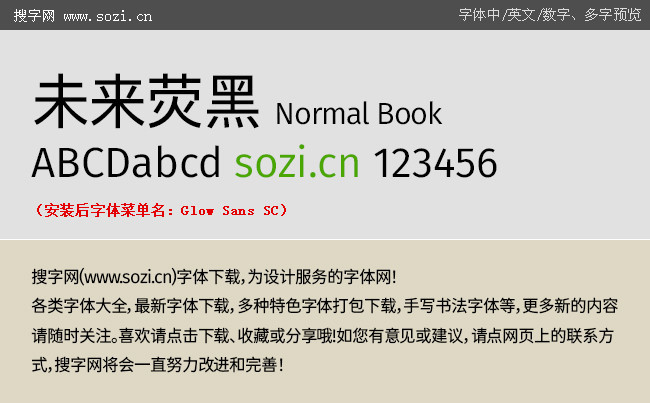 搜字网 www.sozi.cn

字体中/英文/数字、多字预览

未来荧黑 Normal Book

ABCDabcd sozi.cn 123456

（安装后字体菜单名：Glow Sans SC）

搜字网(www.sozi.cn)字体下载,为设计服务的字体网!
各类字体大全,最新字体下载,多种特色字体打包下载,手写书法字体等,更多新的内容请随时关注。喜欢请点击下载、收藏或分享哦!如您有意见或建议,请点网页上的联系方式,搜字网将会一直努力改进和完善!