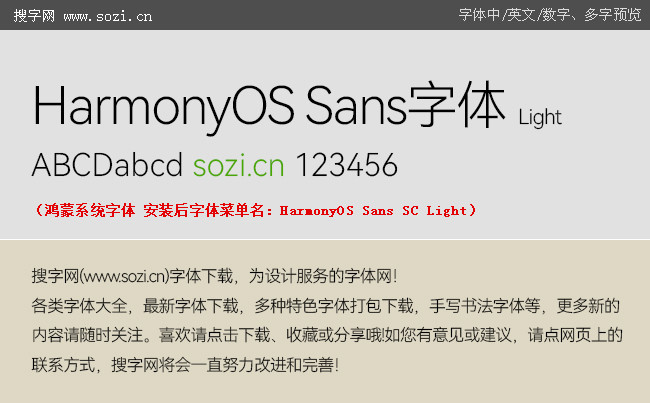 搜字网 www.sozi.cn

字体中/英文/数字、多字预览

HarmonyOS Sans字体 Light

ABCDabcd sozi.cn 123456

（鸿蒙系统字体 安装后字体菜单名：HarmonyOS Sans SC Light）

搜字网(www.sozi.cn)字体下载，为设计服务的字体网！
各类字体大全，最新字体下载，多种特色字体打包下载，手写书法字体等，更多新的内容请随时关注。喜欢请点击下载、收藏或分享哦!如您有意见或建议，请点网页上的联系方式，搜字网将会一直努力改进和完善！