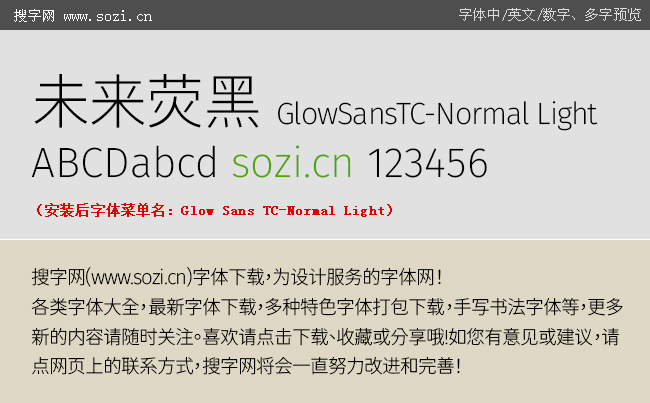 搜字网 www.sozi.cn

字体中/英文/数字、多字预览

未来荧黑 GlowSansTC-Normal Light

ABCDabcd sozi.cn 123456

（安装后字体菜单名：Glow Sans TC-Normal Light）

搜字网(www.sozi.cn)字体下载，为设计服务的字体网！
各类字体大全，最新字体下载，多种特色字体打包下载，手写书法字体等，更多新的内容请随时关注。喜欢请点击下载、收藏或分享哦！如您有意见或建议，请点网页上的联系方式，搜字网将会一直努力改进和完善！